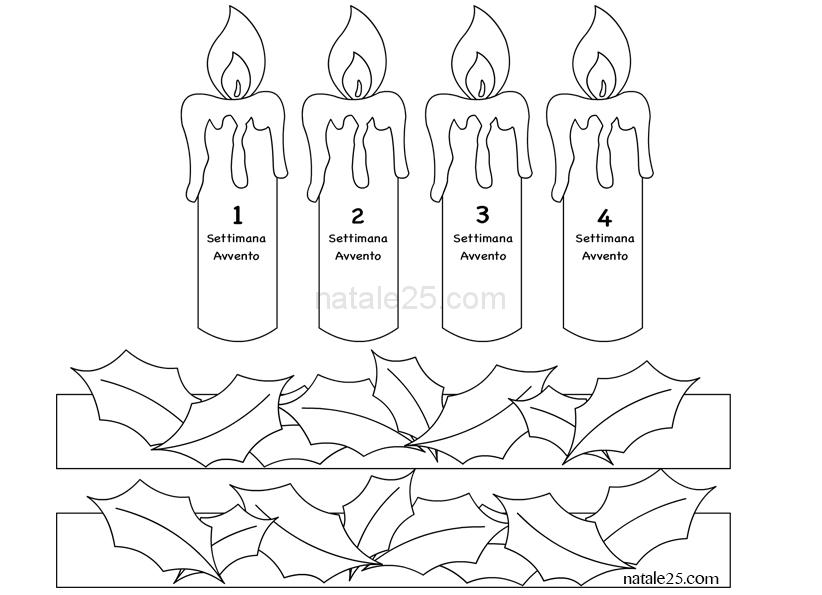 1
Settimana
Avvento

2
Settimana
Avvento

3
Settimana
Avvento

4
Settimana
Avvento

natale25.com

natale25.com